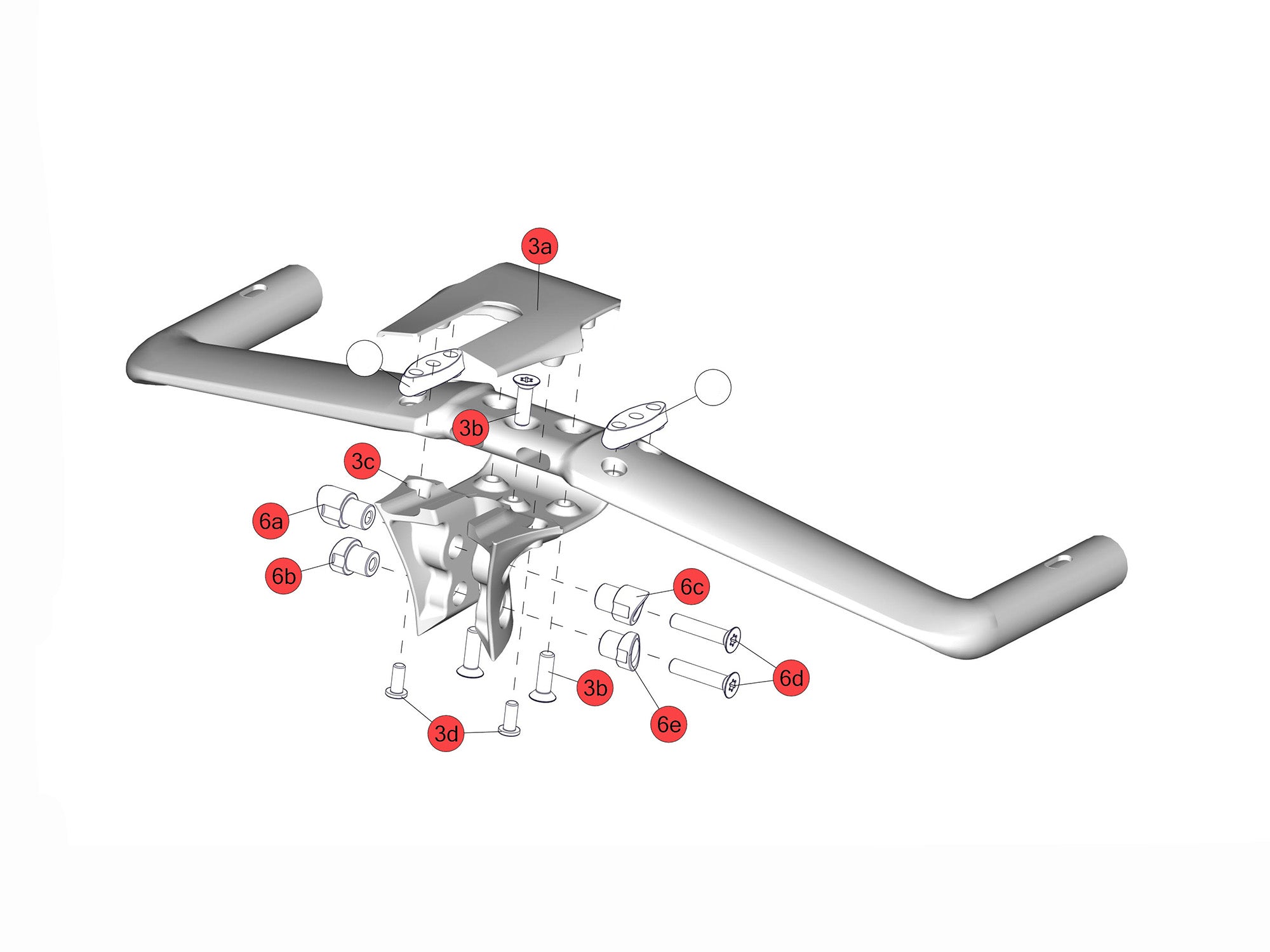 3a

3b

3c

6a

6b

6c

6d

3b

6e

3d